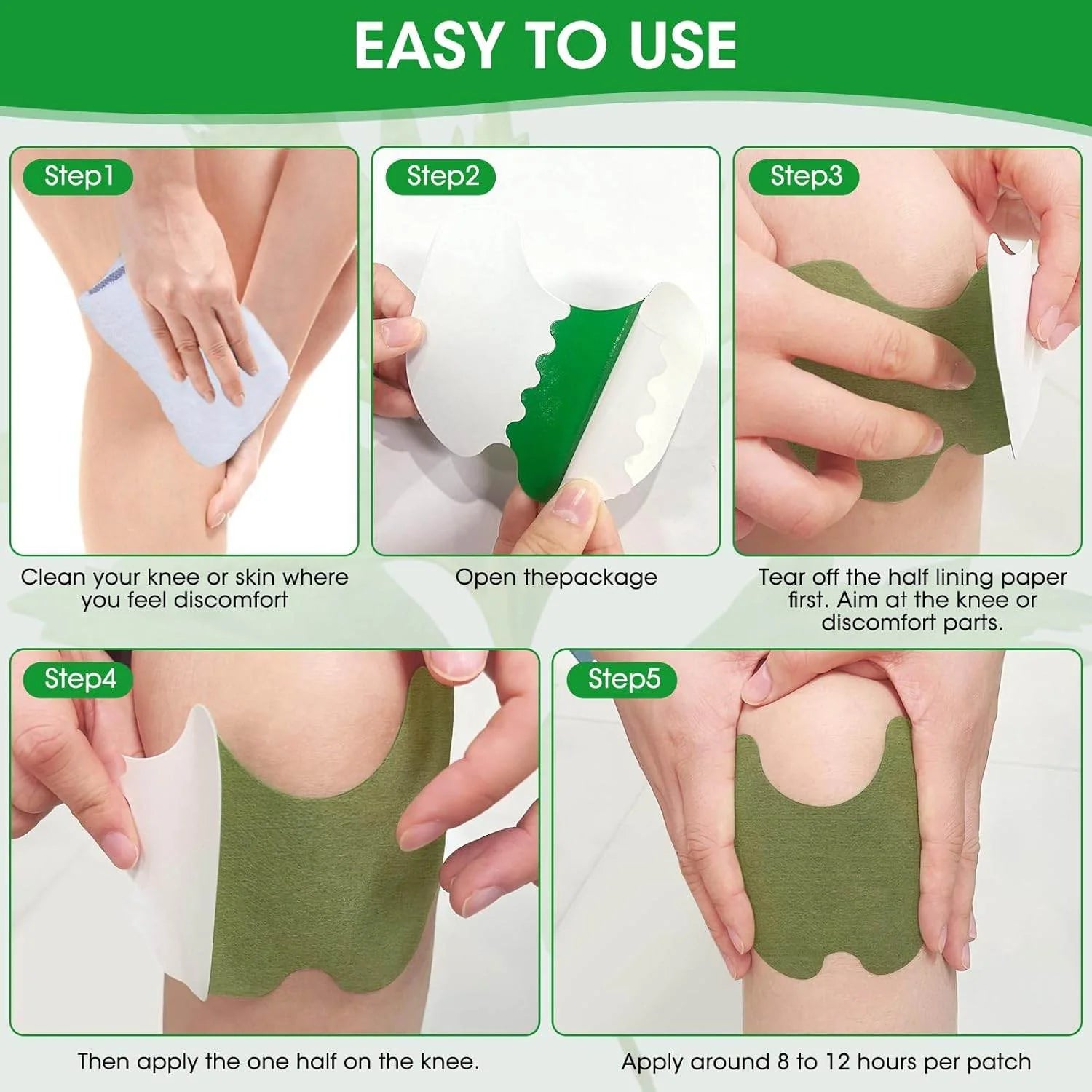 EASY TO USE

Step1

Clean your knee or skin where you feel discomfort

Step2

Open thepackage

Step3

Tear off the half lining paper first. Aim at the knee or discomfort parts.

Step4

Then apply the one half on the knee.

Step5

Apply around 8 to 12 hours per patch