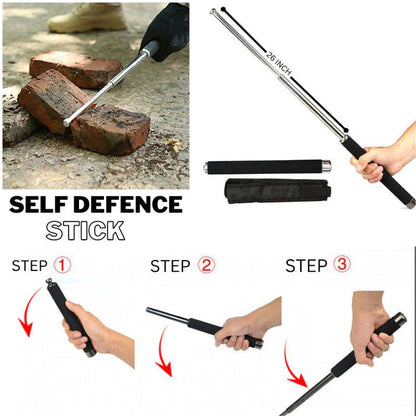 26 INCH

SELF DEFENCE
STICK

STEP ①

STEP ②

STEP ③