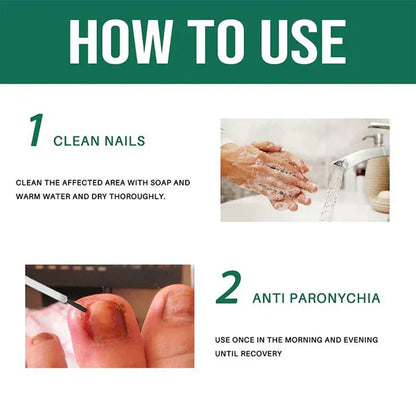 HOW TO USE

1 CLEAN NAILS

CLEAN THE AFFECTED AREA WITH SOAP AND WARM WATER AND DRY THOROUGHLY.

2 ANTI PARONYCHIA

USE ONCE IN THE MORNING AND EVENING UNTIL RECOVERY